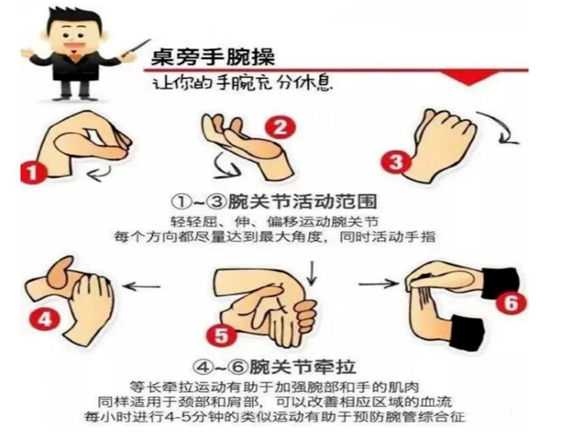 桌旁手腕操

让你的手腕充分休息

1

2

3

①~③腕关节活动范围

轻轻屈、伸、偏移运动腕关节
每个方向都尽量达到最大角度，同时活动手指

4

5

6

④~⑥腕关节牵拉

等长牵拉运动有助于加强腕部和手的肌肉
同样适用于颈部和肩部，可以改善相应区域的血流
每小时进行4-5分钟的类似运动有助于预防腕管综合征