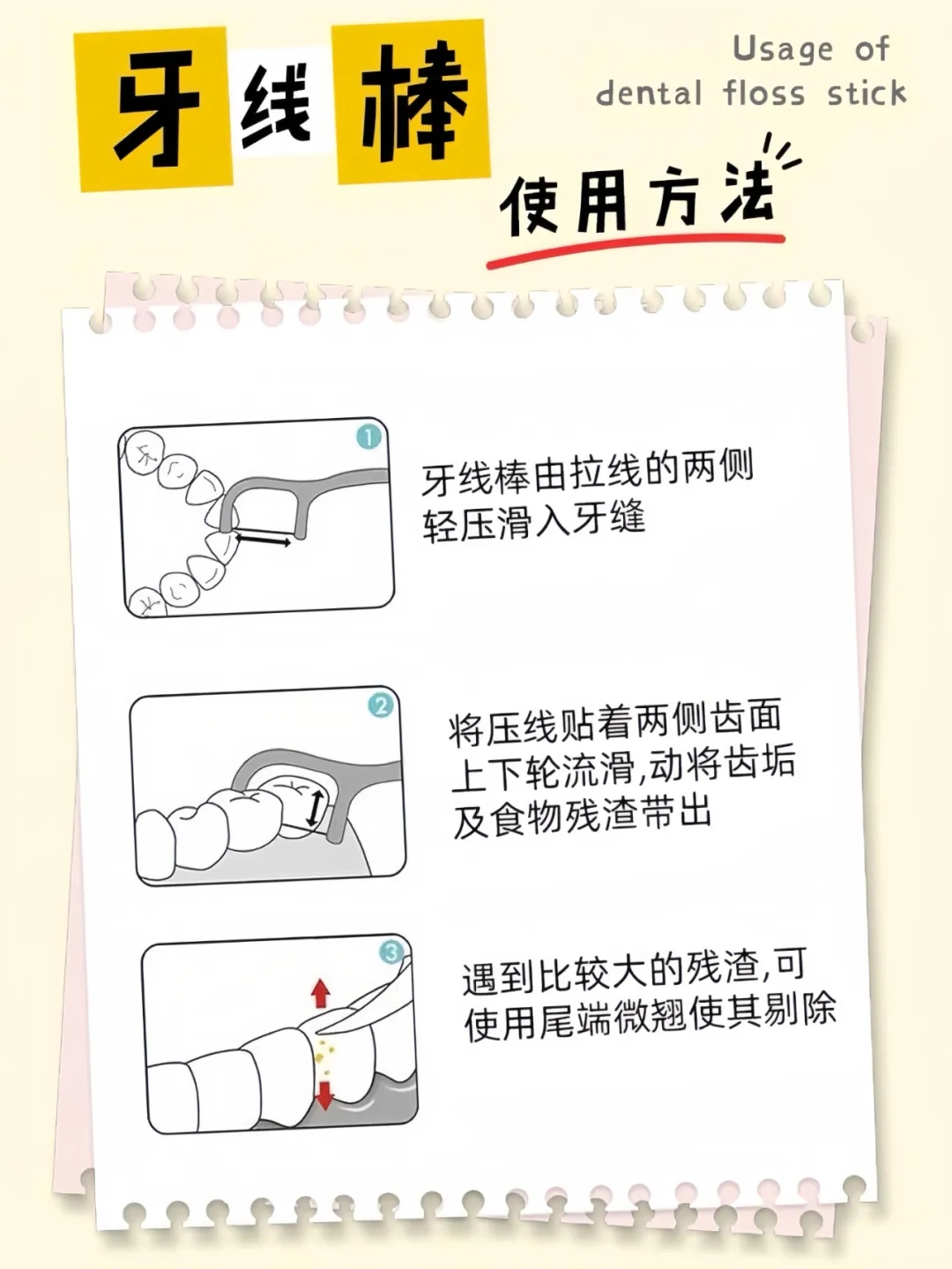 牙线棒

Usage of dental floss stick

使用方法

1

牙线棒由拉线的两侧轻压滑入牙缝

2

将压线贴着两侧齿面上下轮流滑,动将齿垢及食物残渣带出

3

遇到比较大的残渣,可使用尾端微翘使其剔除